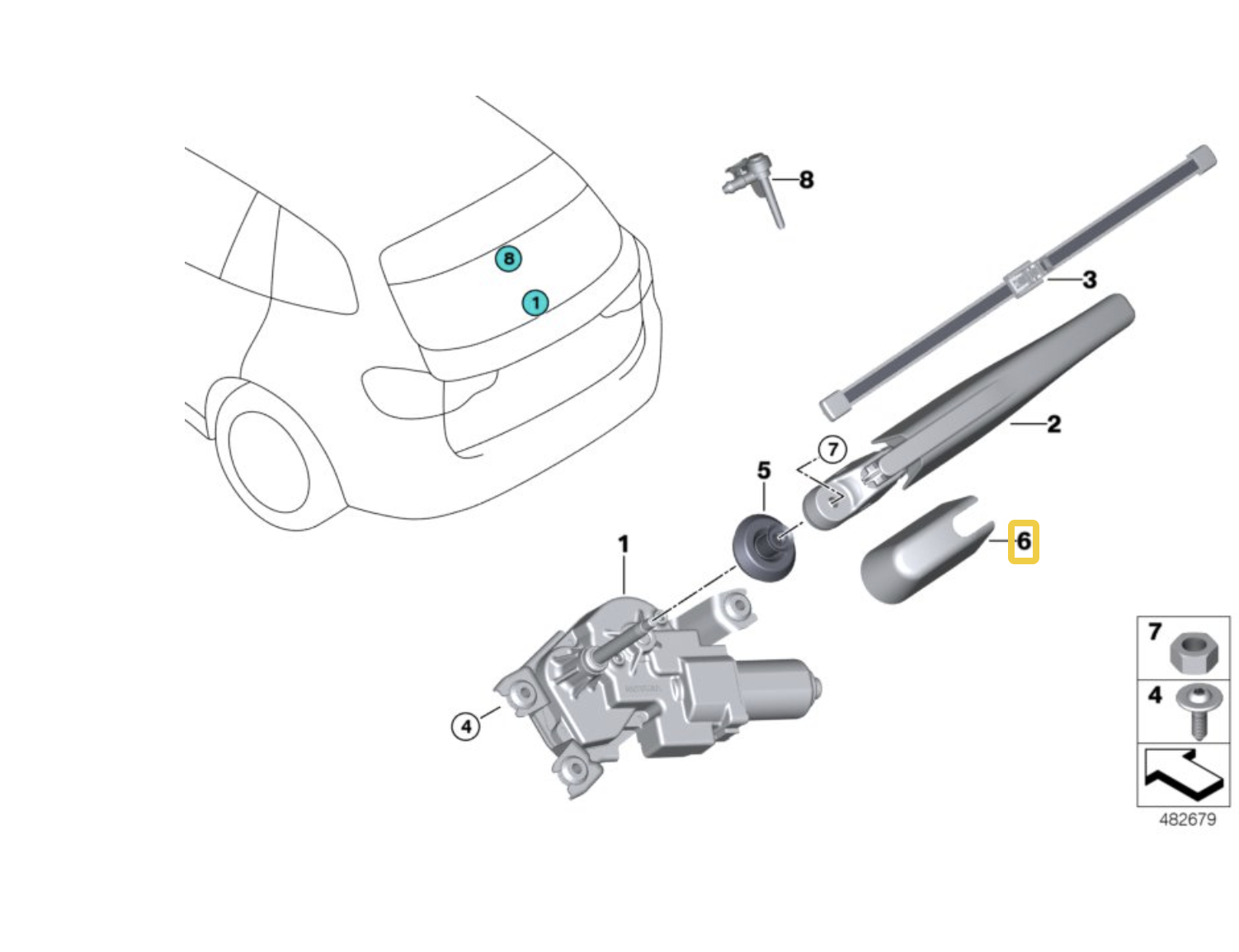 8
1
8
3
2
7
5
6
1
4
7
4
482679